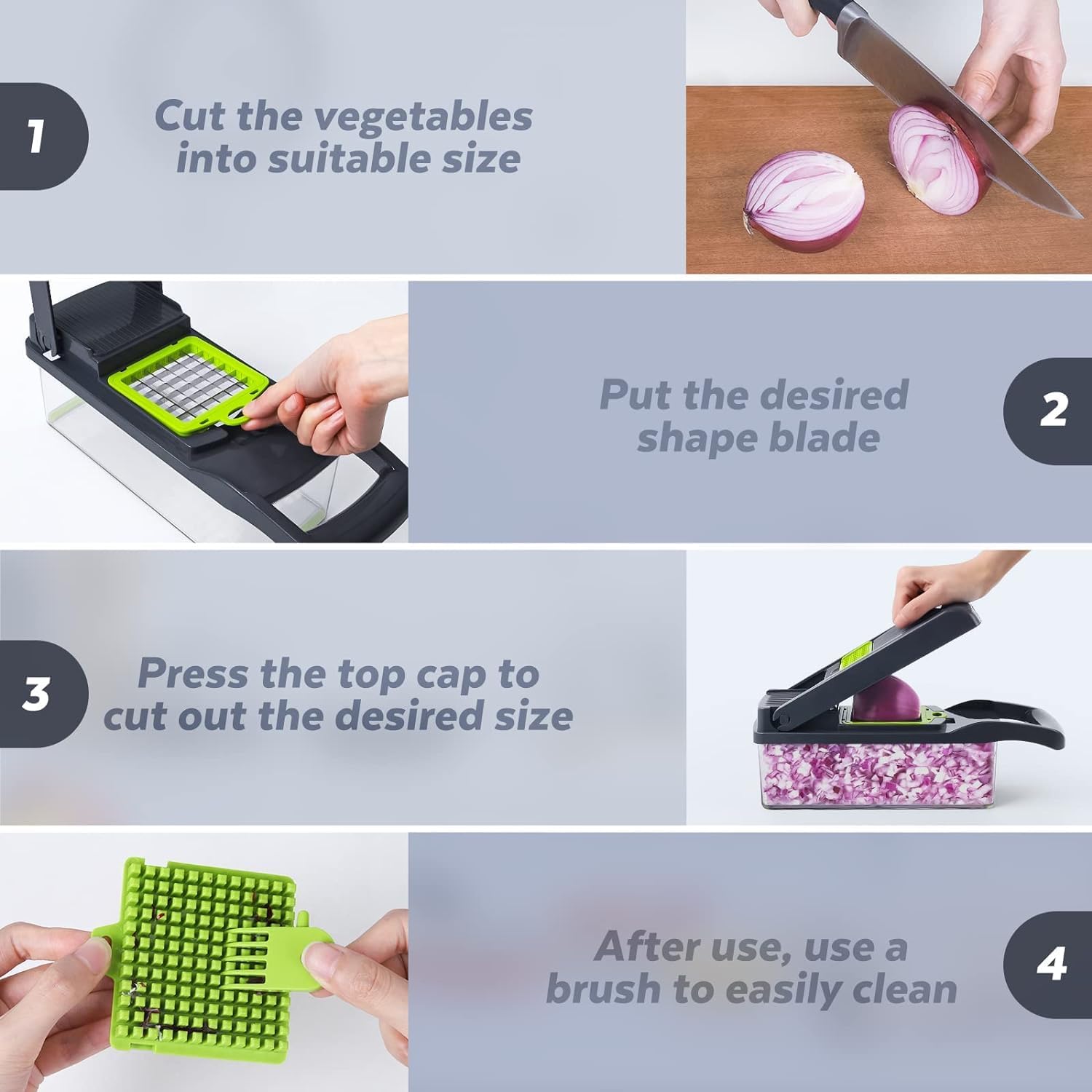 1

Cut the vegetables into suitable size

Put the desired shape blade

2

3

Press the top cap to cut out the desired size

After use, use a brush to easily clean

4